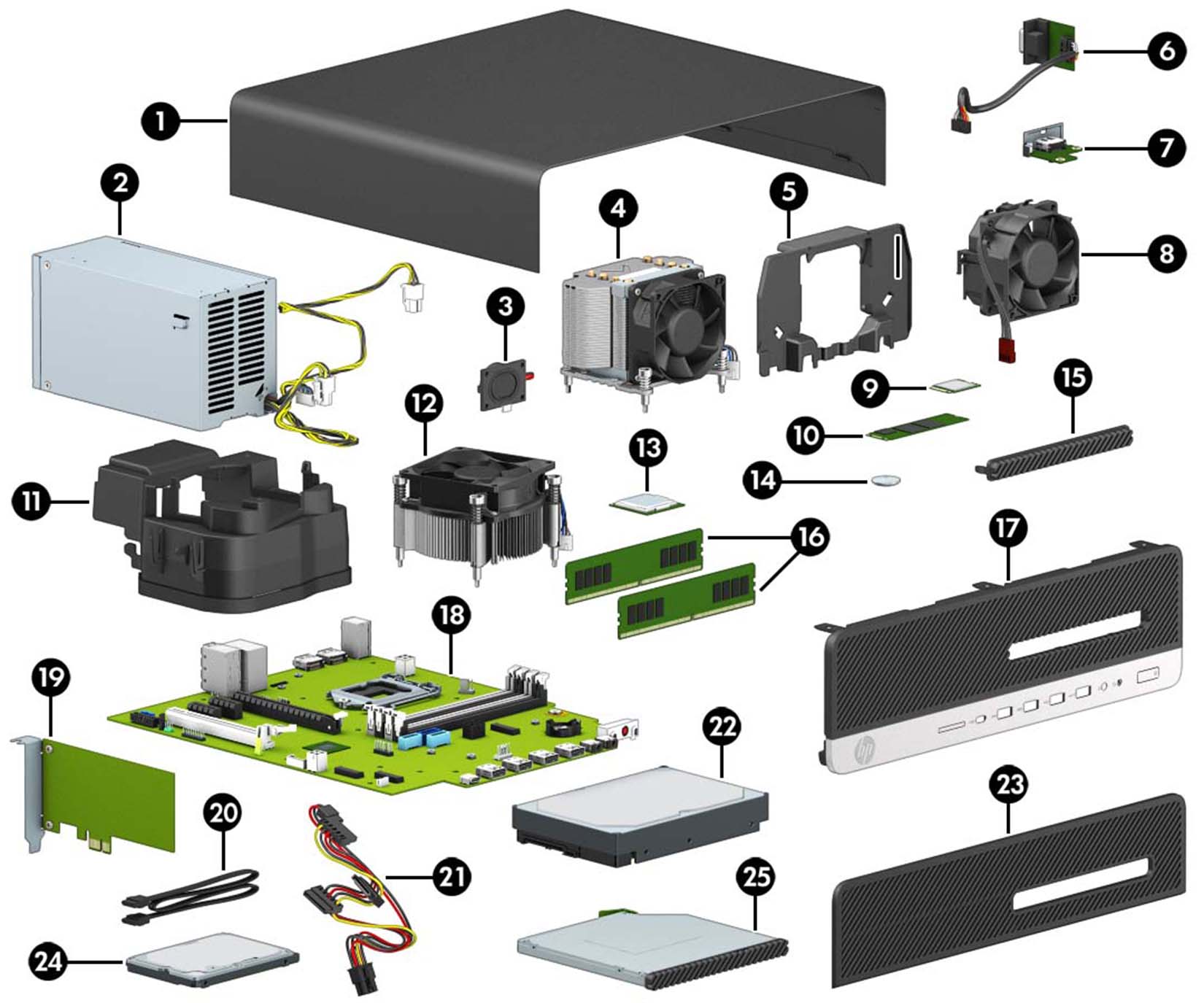 1
2
3
4
5
6
7
8
9
10
11
12
13
14
15
16
17
18
19
20
21
22
23
24
25
hp